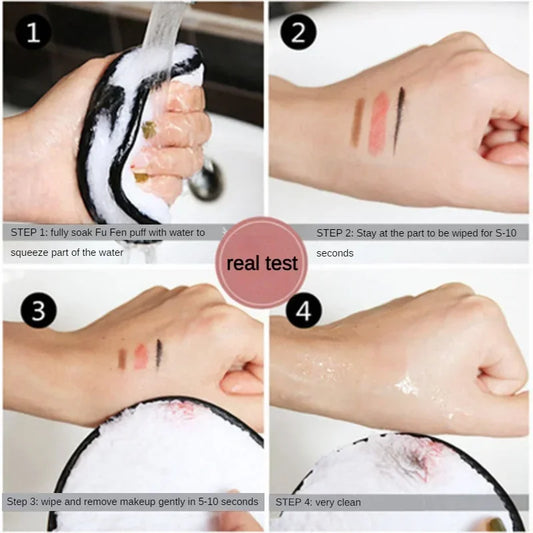 1

STEP 1: fully soak Fu Fen puff with water to squeeze part of the water

2

STEP 2: Stay at the part to be wiped for S-10 seconds

real test

3

Step 3: wipe and remove makeup gently in 5-10 seconds

4

STEP 4: very clean